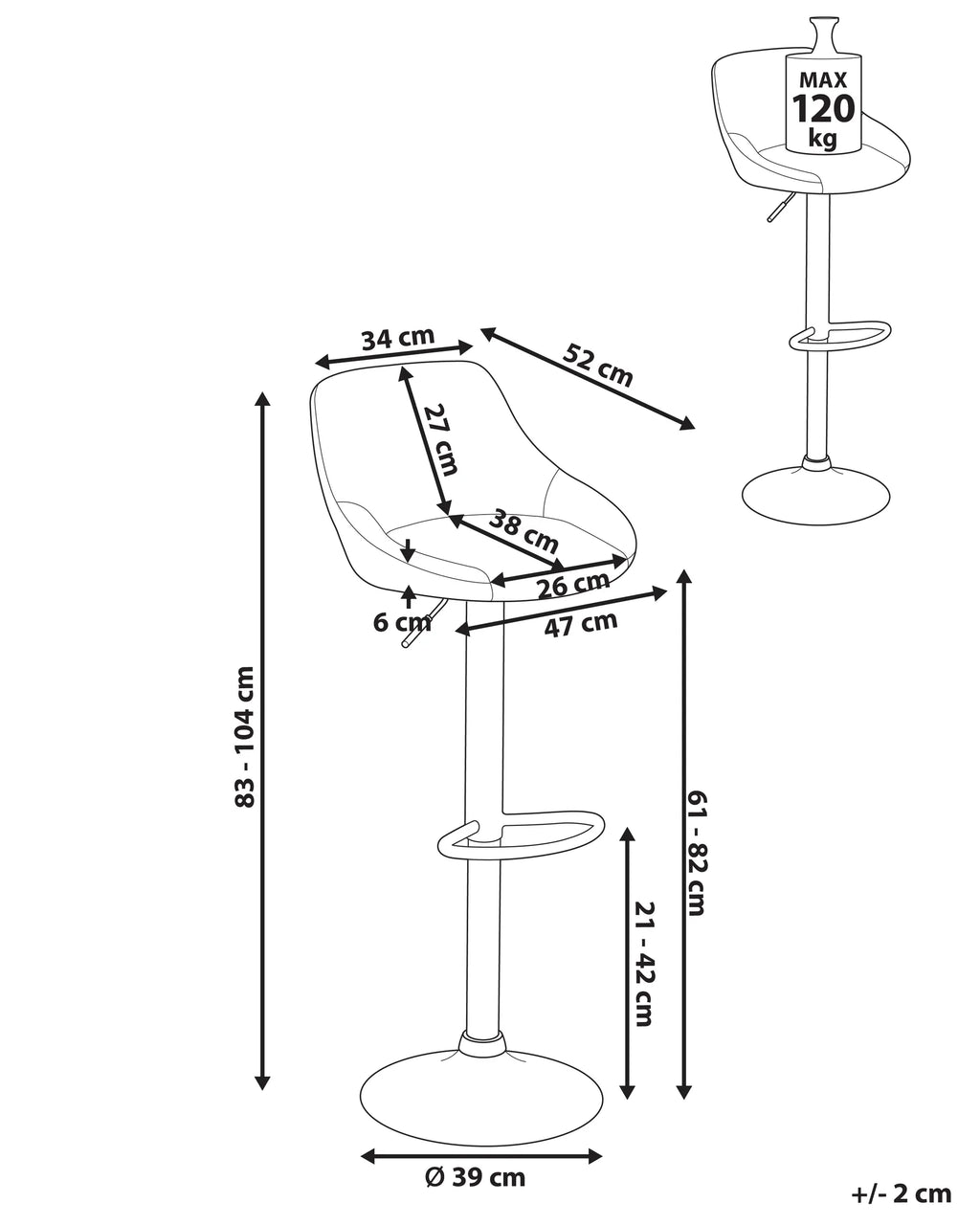 MAX
120
kg

34 cm

52 cm

27 cm

38 cm

26 cm

6 cm

47 cm

83 - 104 cm

61 - 82 cm

21 - 42 cm

Ø 39 cm

+/- 2 cm