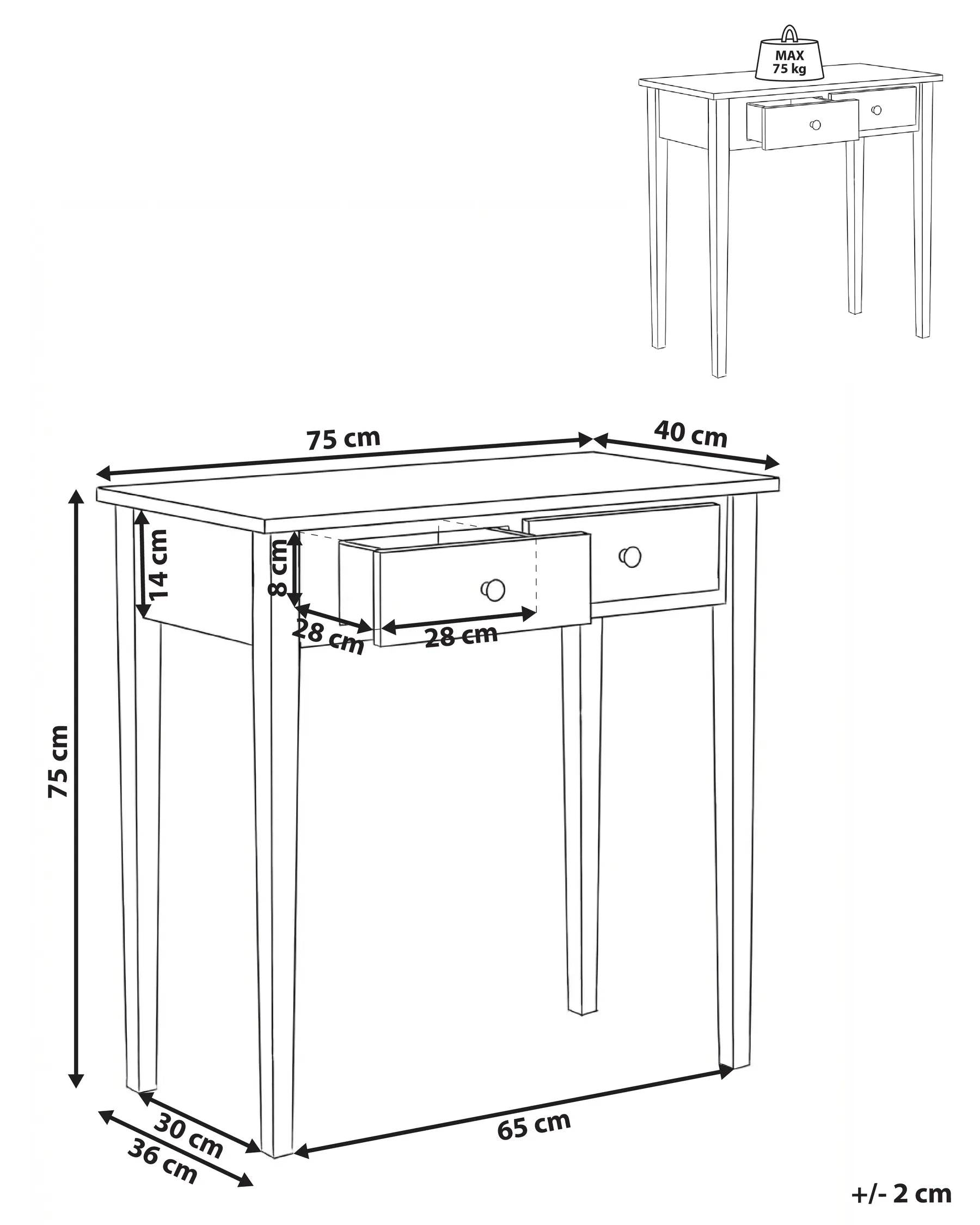 MAX
75 kg

75 cm
40 cm
14 cm
8 cm
28 cm
28 cm
75 cm
30 cm
36 cm
65 cm
+/- 2 cm