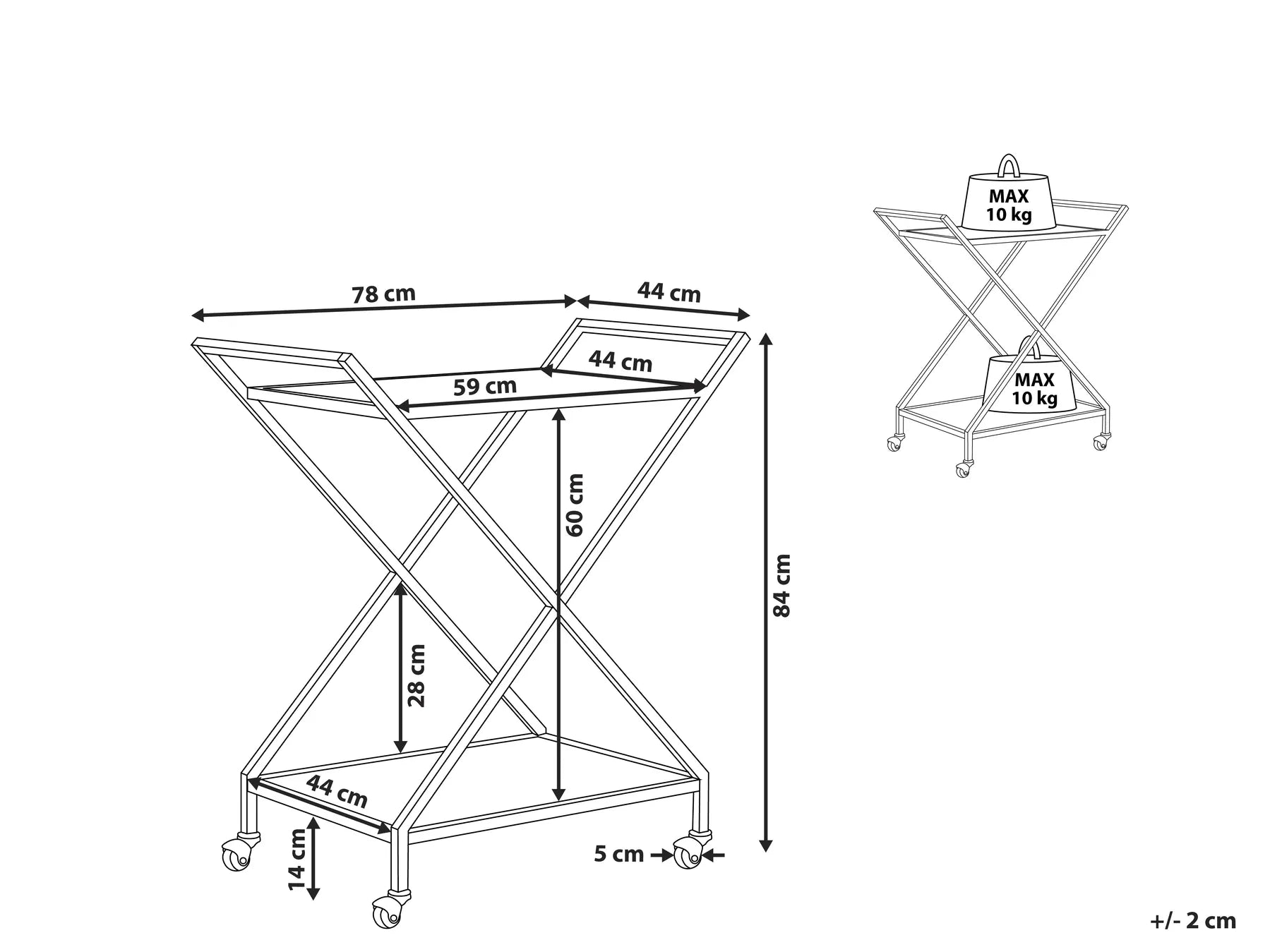 78 cm
44 cm
44 cm
59 cm
60 cm
84 cm
28 cm
44 cm
14 cm
5 cm

MAX
10 kg
MAX
10 kg

+/- 2 cm