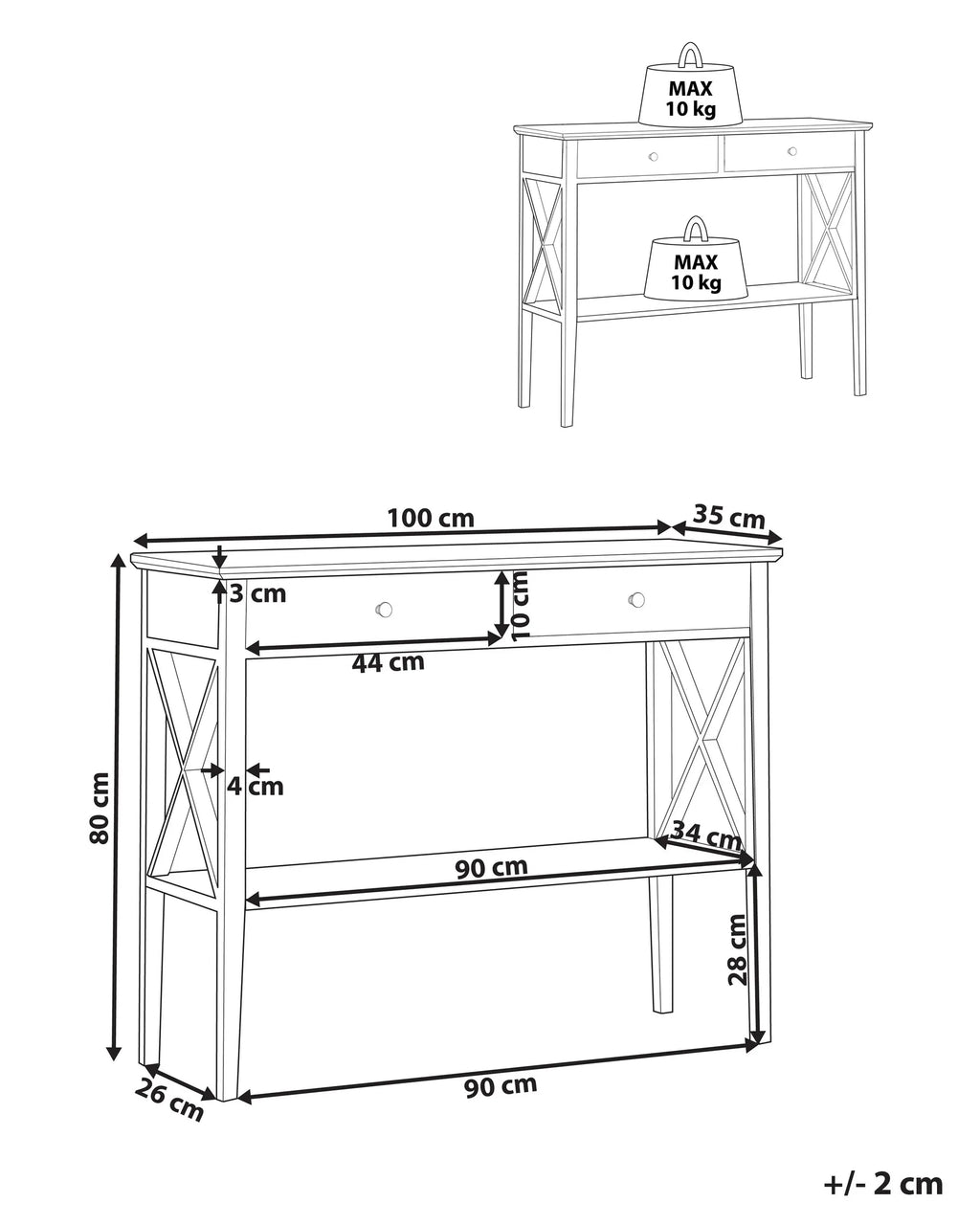 MAX
10 kg

MAX
10 kg

100 cm
35 cm
3 cm
10 cm
44 cm
4 cm
80 cm
34 cm
90 cm
28 cm
26 cm
90 cm

+/- 2 cm