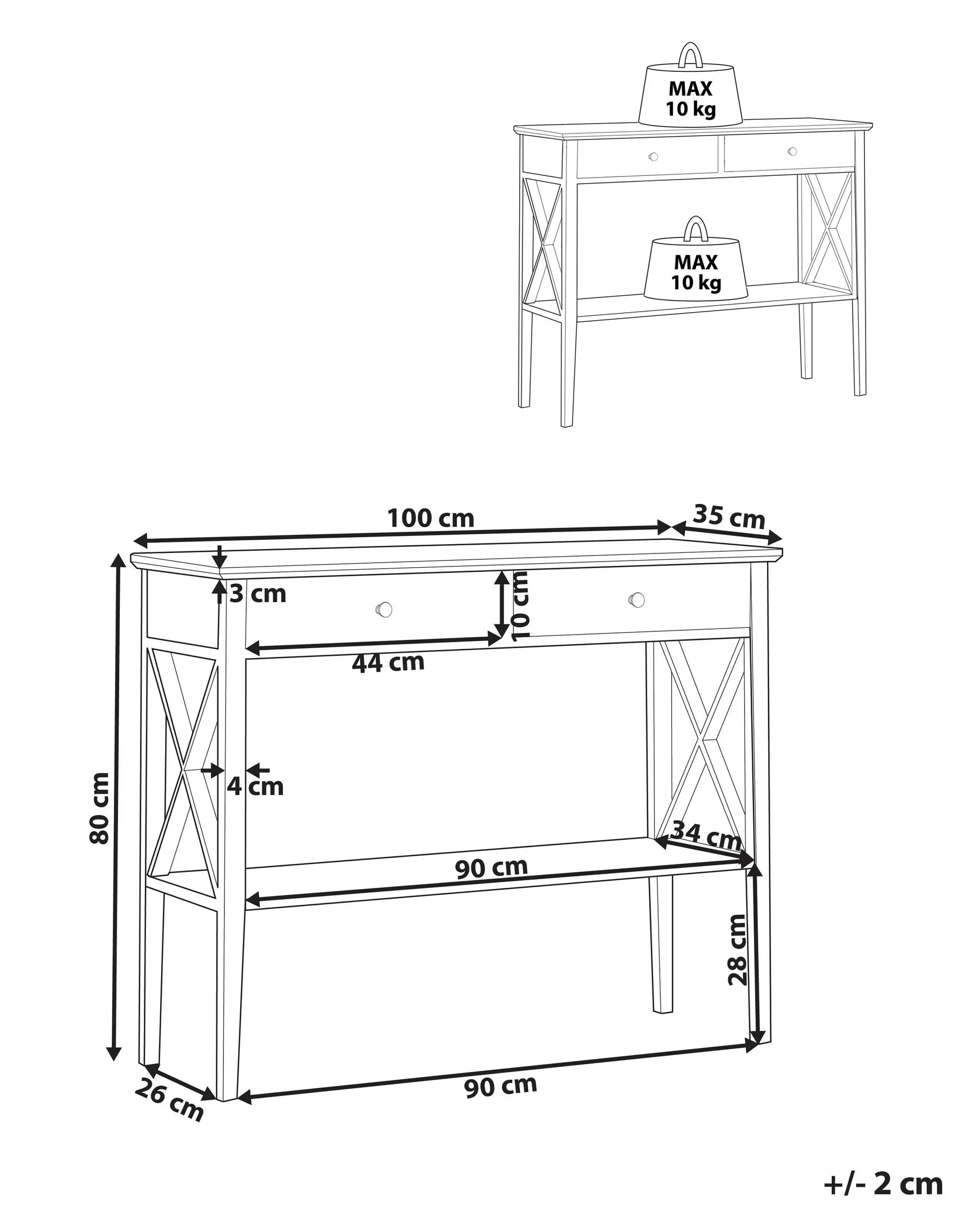 MAX
10 kg

MAX
10 kg

100 cm

35 cm

3 cm

10 cm

44 cm

4 cm

80 cm

34 cm

90 cm

28 cm

26 cm

90 cm

+/- 2 cm