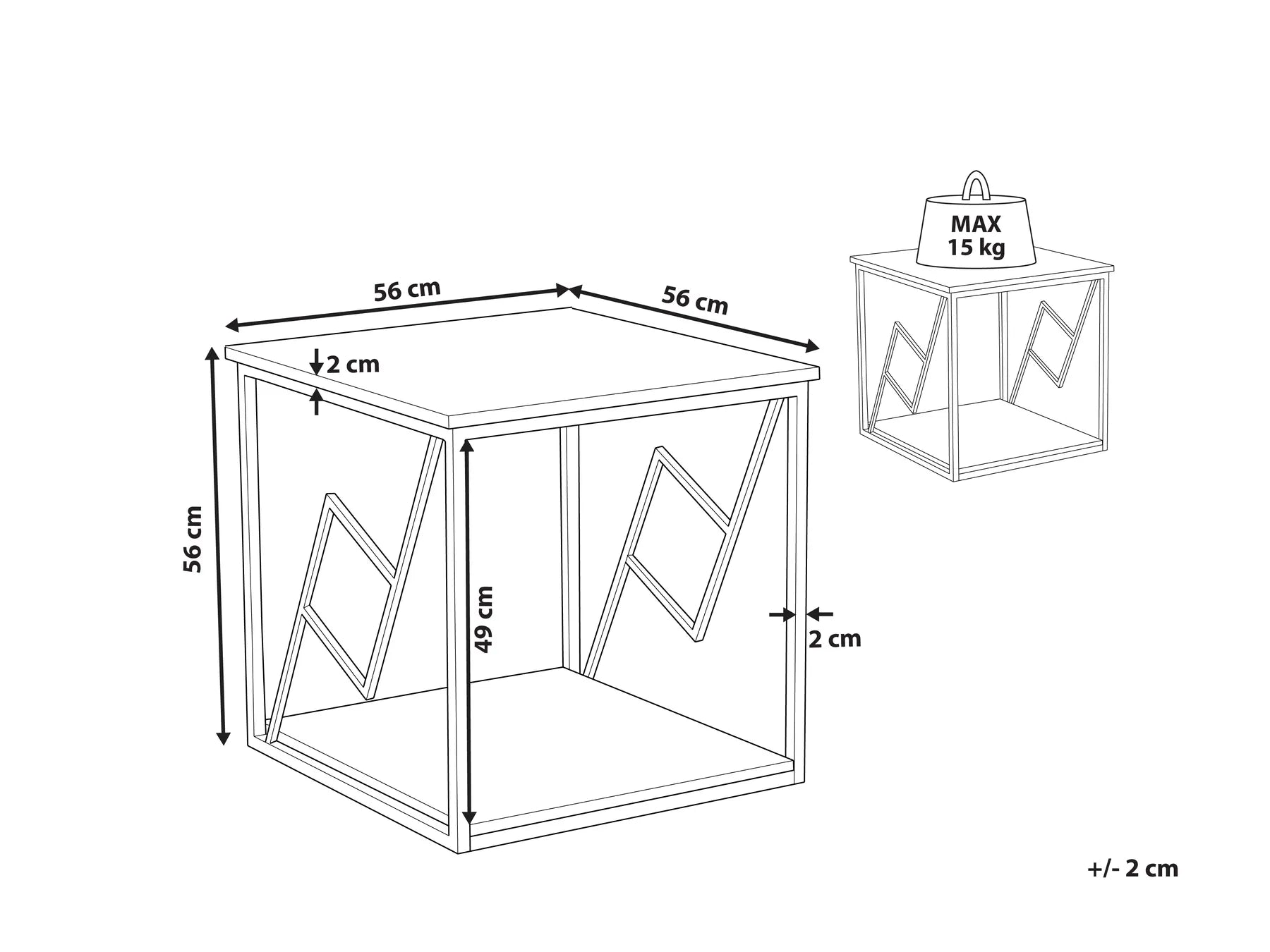 56 cm

56 cm

2 cm

56 cm

49 cm

2 cm

MAX
15 kg

+/- 2 cm