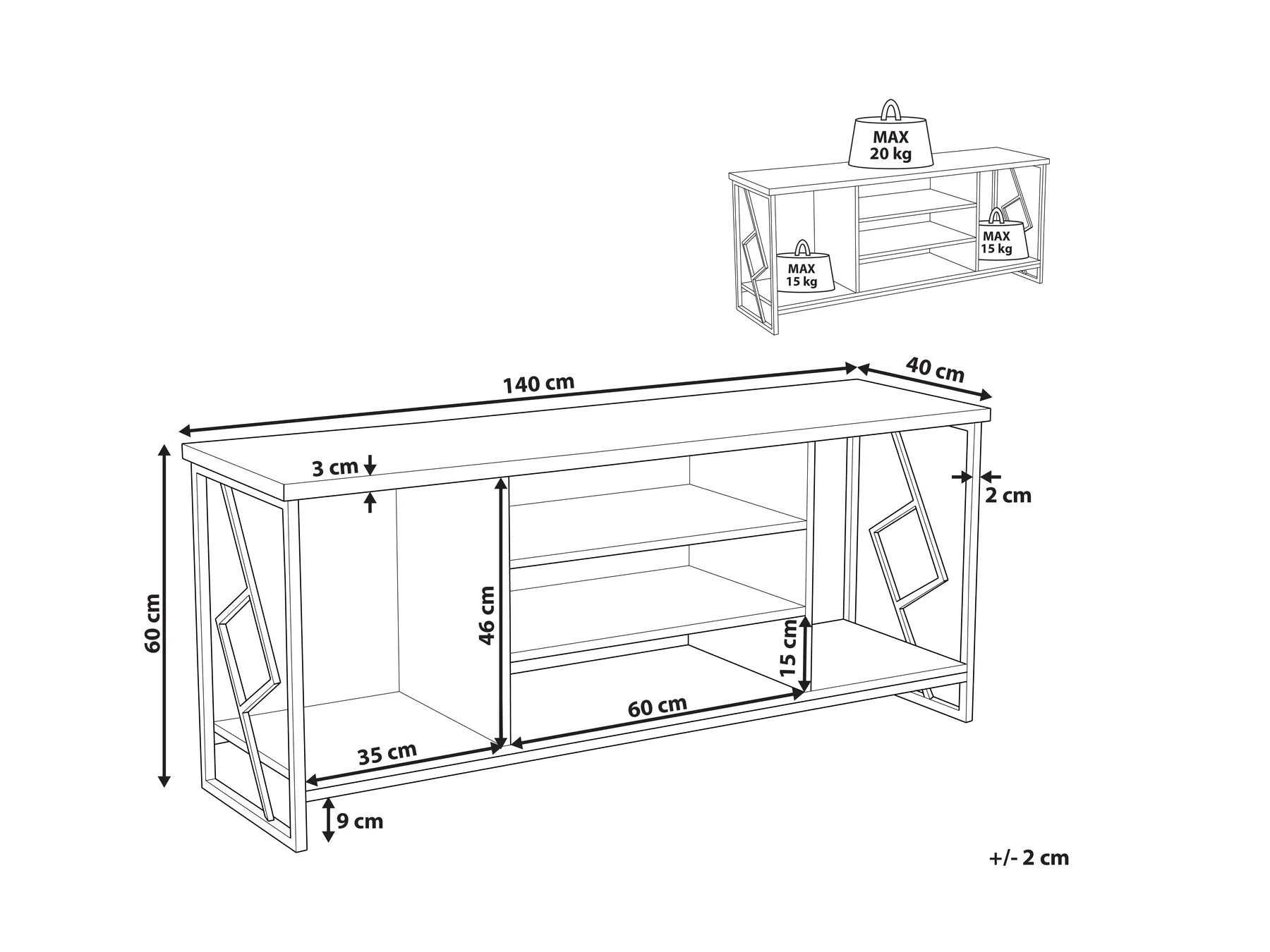 MAX
20 kg

MAX
15 kg

MAX
15 kg

140 cm

40 cm

3 cm

2 cm

60 cm

46 cm

15 cm

60 cm

35 cm

9 cm

+/- 2 cm