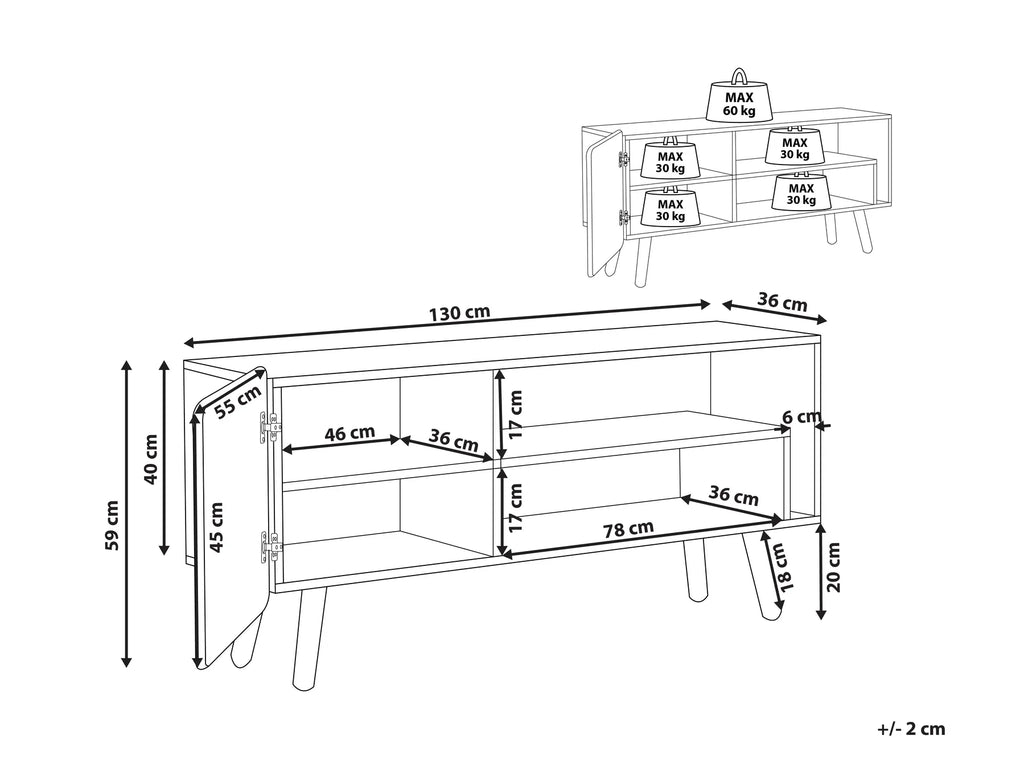 MAX
60 kg

MAX
30 kg

MAX
30 kg

MAX
30 kg

MAX
30 kg

130 cm
36 cm
59 cm
40 cm
55 cm
45 cm
46 cm
36 cm
17 cm
17 cm
6 cm
36 cm
78 cm
18 cm
20 cm

+/- 2 cm