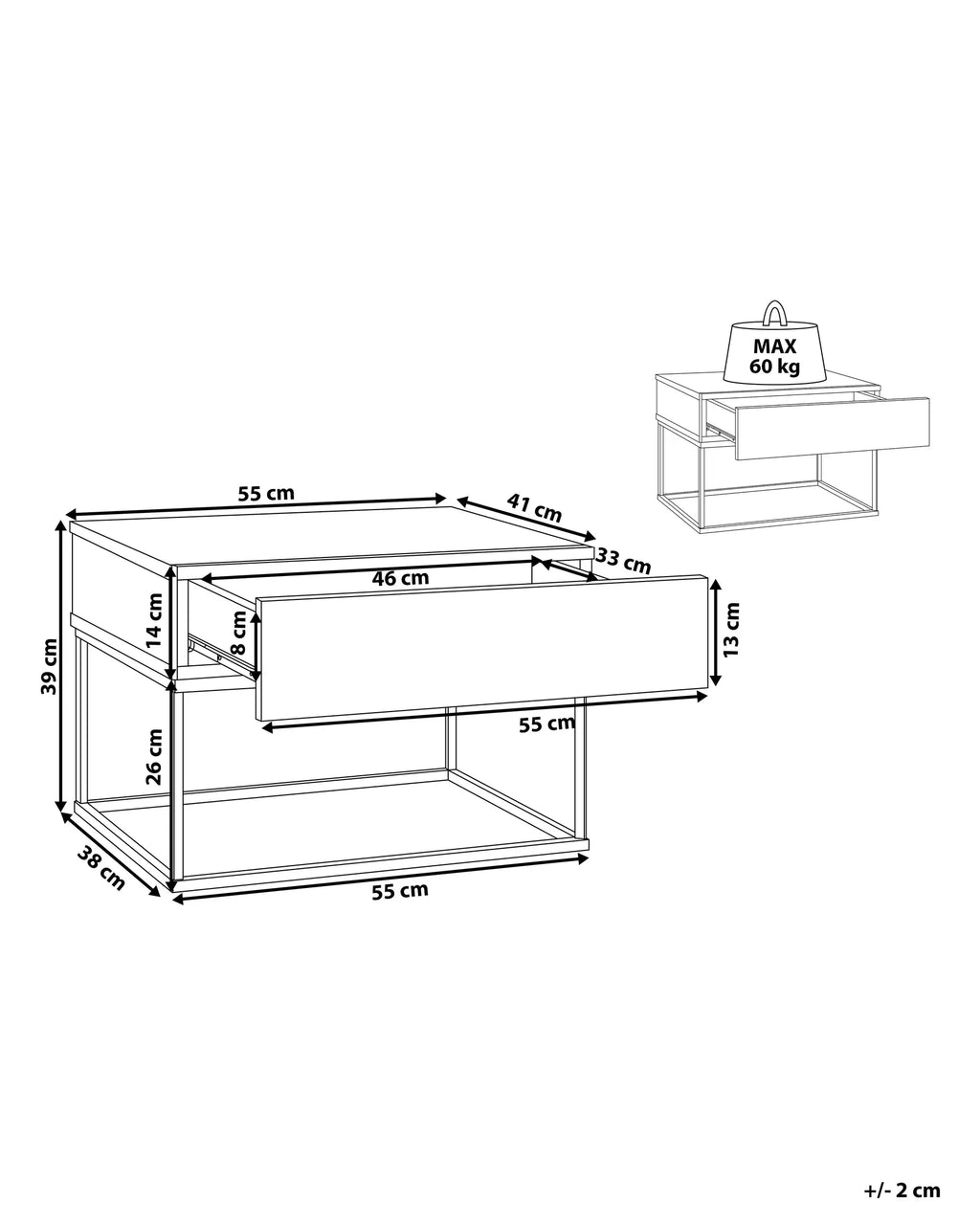 MAX
60 kg

55 cm
41 cm
33 cm
46 cm
14 cm
8 cm
13 cm
39 cm
55 cm
26 cm
38 cm
55 cm

+/- 2 cm