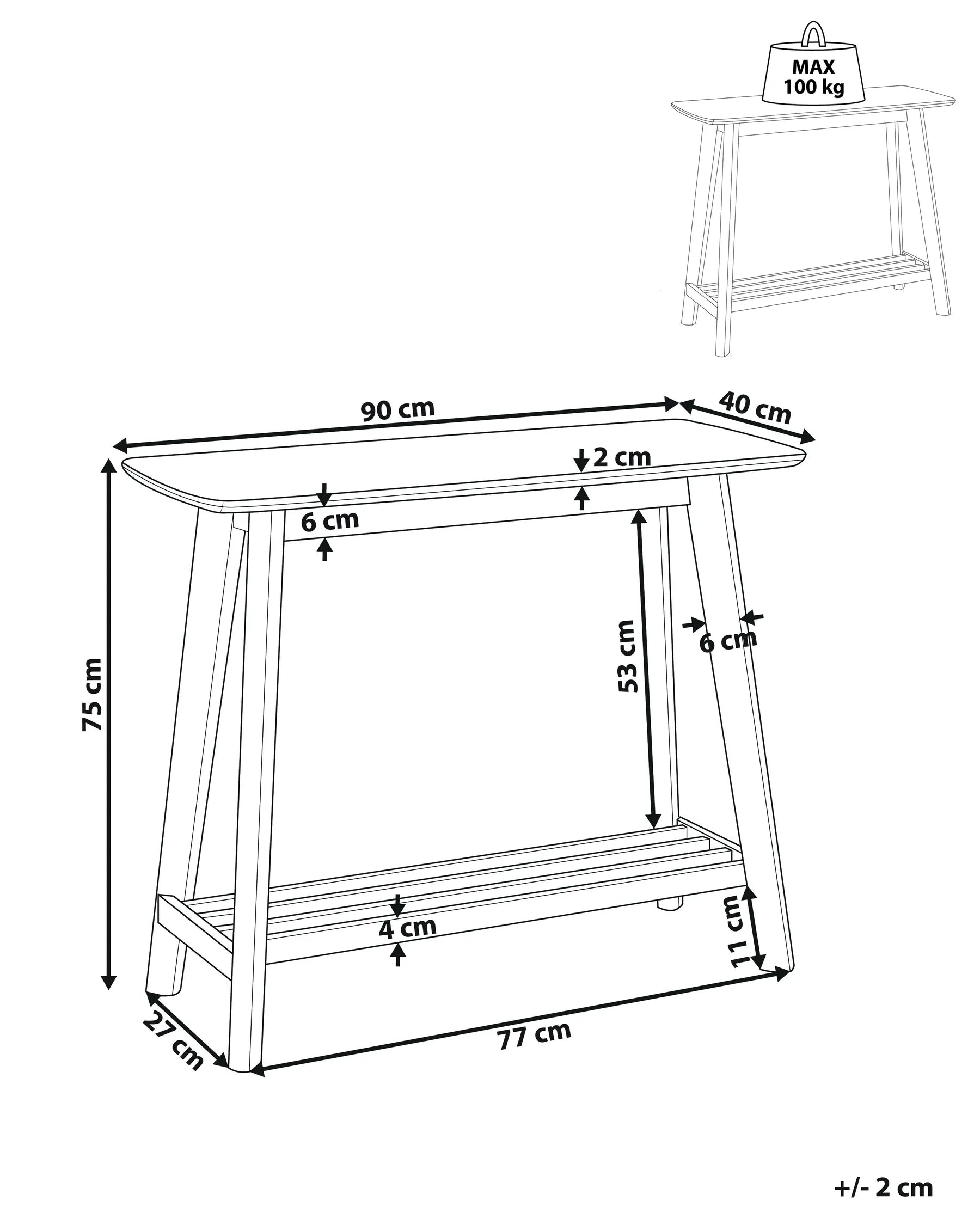 MAX
100 kg

90 cm

40 cm

2 cm

6 cm

75 cm

53 cm

6 cm

4 cm

11 cm

27 cm

77 cm

+/- 2 cm