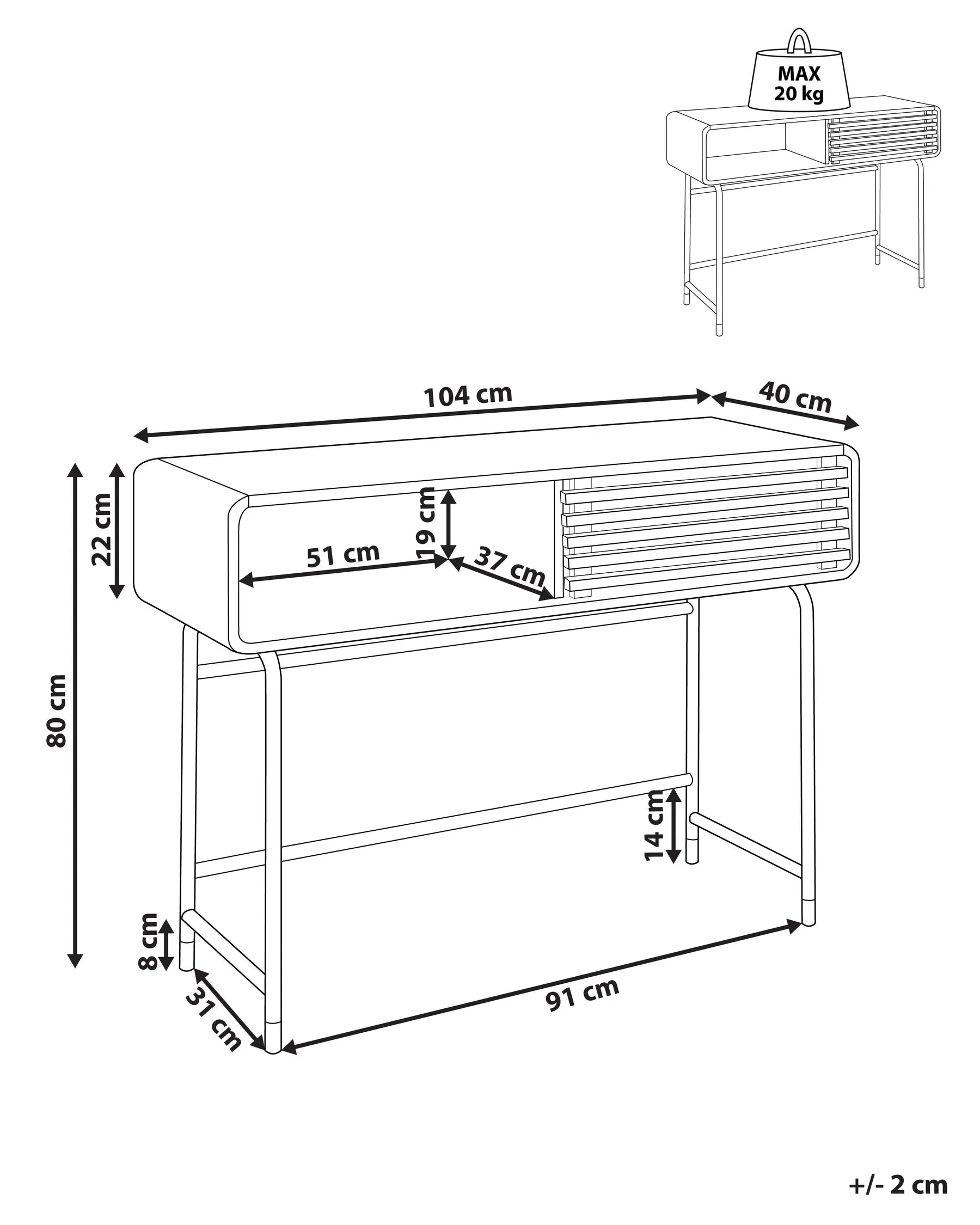 MAX
20 kg

104 cm

40 cm

22 cm

19 cm

51 cm

37 cm

80 cm

14 cm

8 cm

31 cm

91 cm

+/- 2 cm