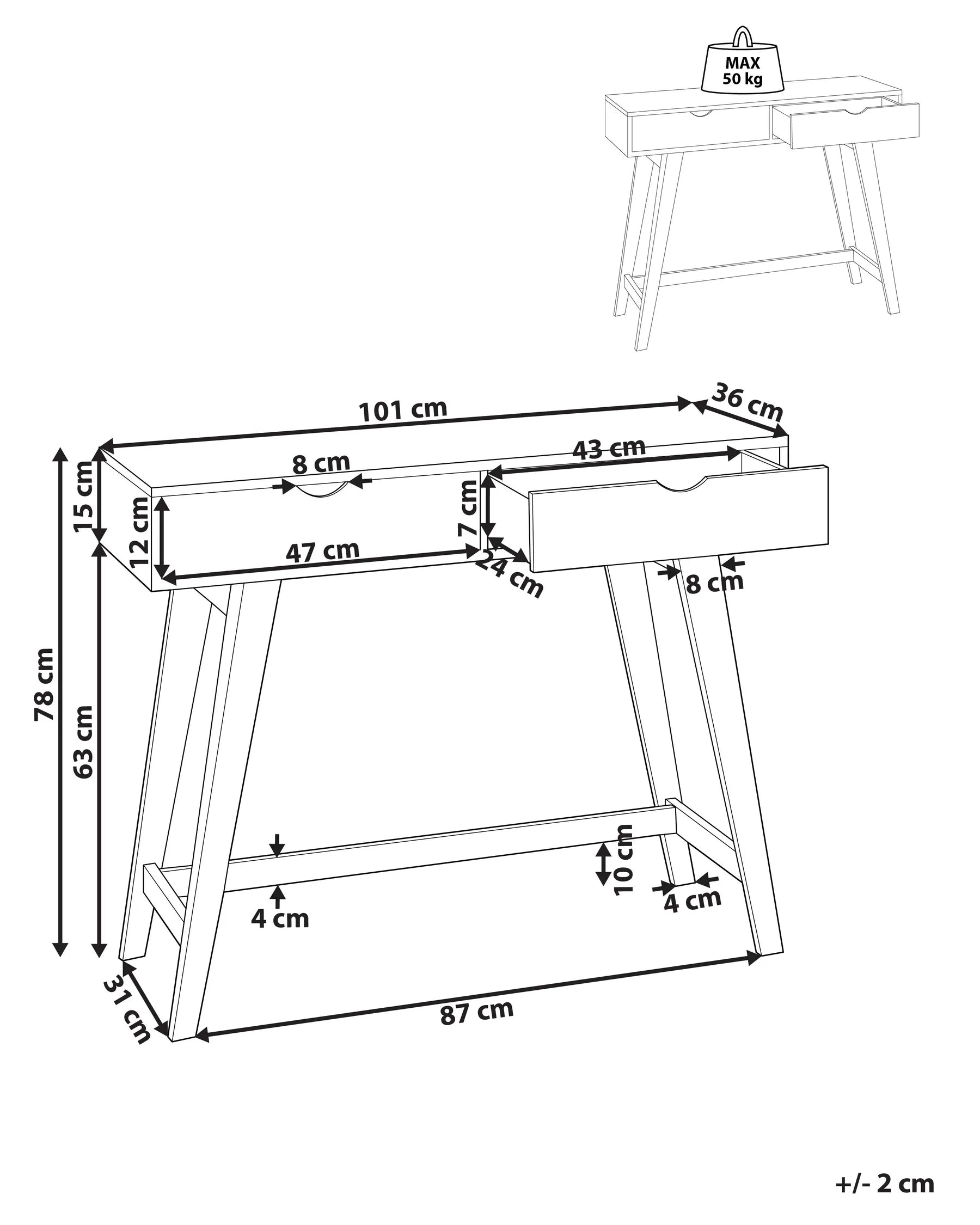 MAX
50 kg

101 cm
36 cm
43 cm
8 cm
15 cm
12 cm
7 cm
47 cm
24 cm
8 cm
78 cm
63 cm
10 cm
4 cm
4 cm
31 cm
87 cm

+/- 2 cm