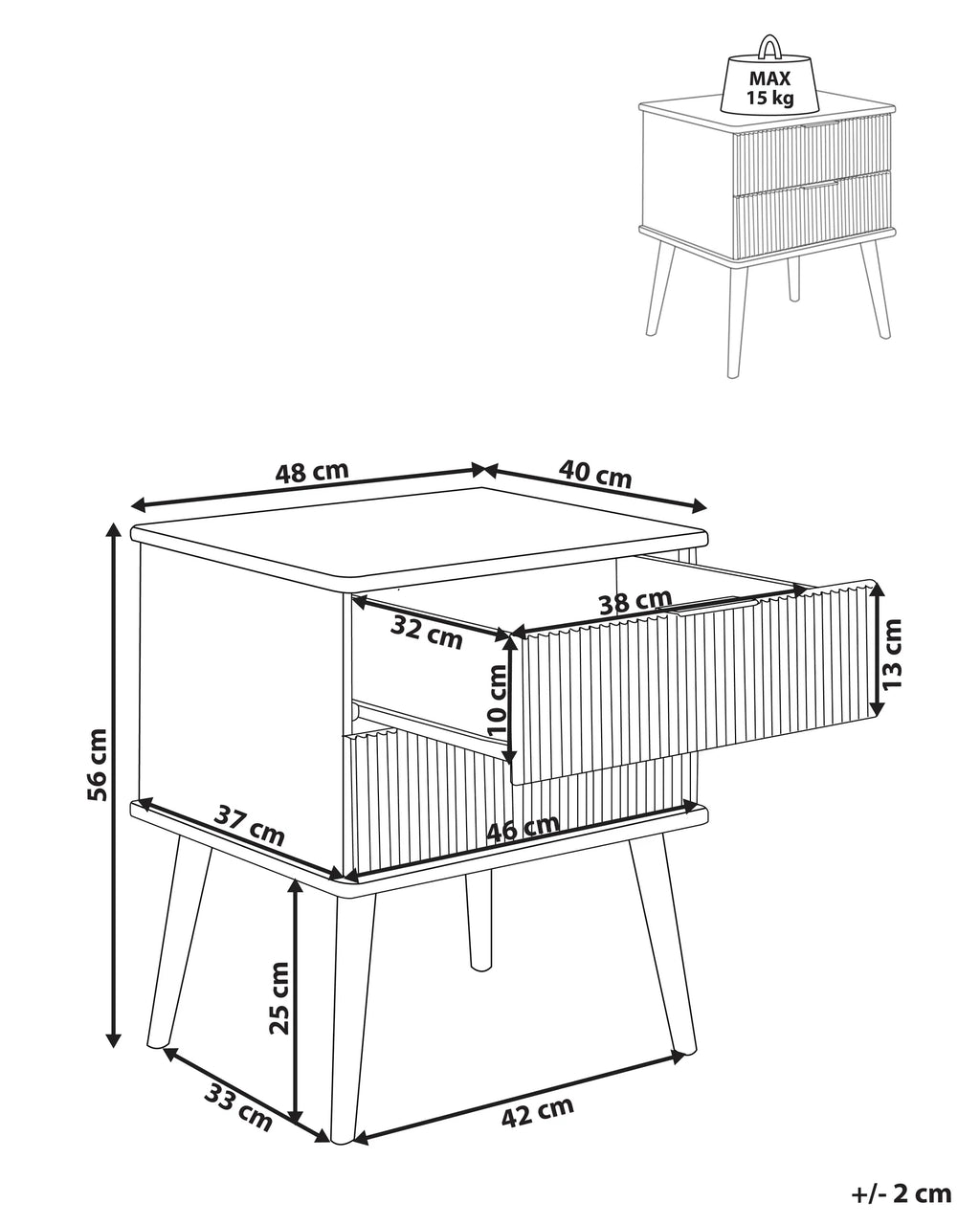 MAX
15 kg

48 cm
40 cm
38 cm
32 cm
13 cm
10 cm
56 cm
37 cm
46 cm
25 cm
33 cm
42 cm

+/- 2 cm