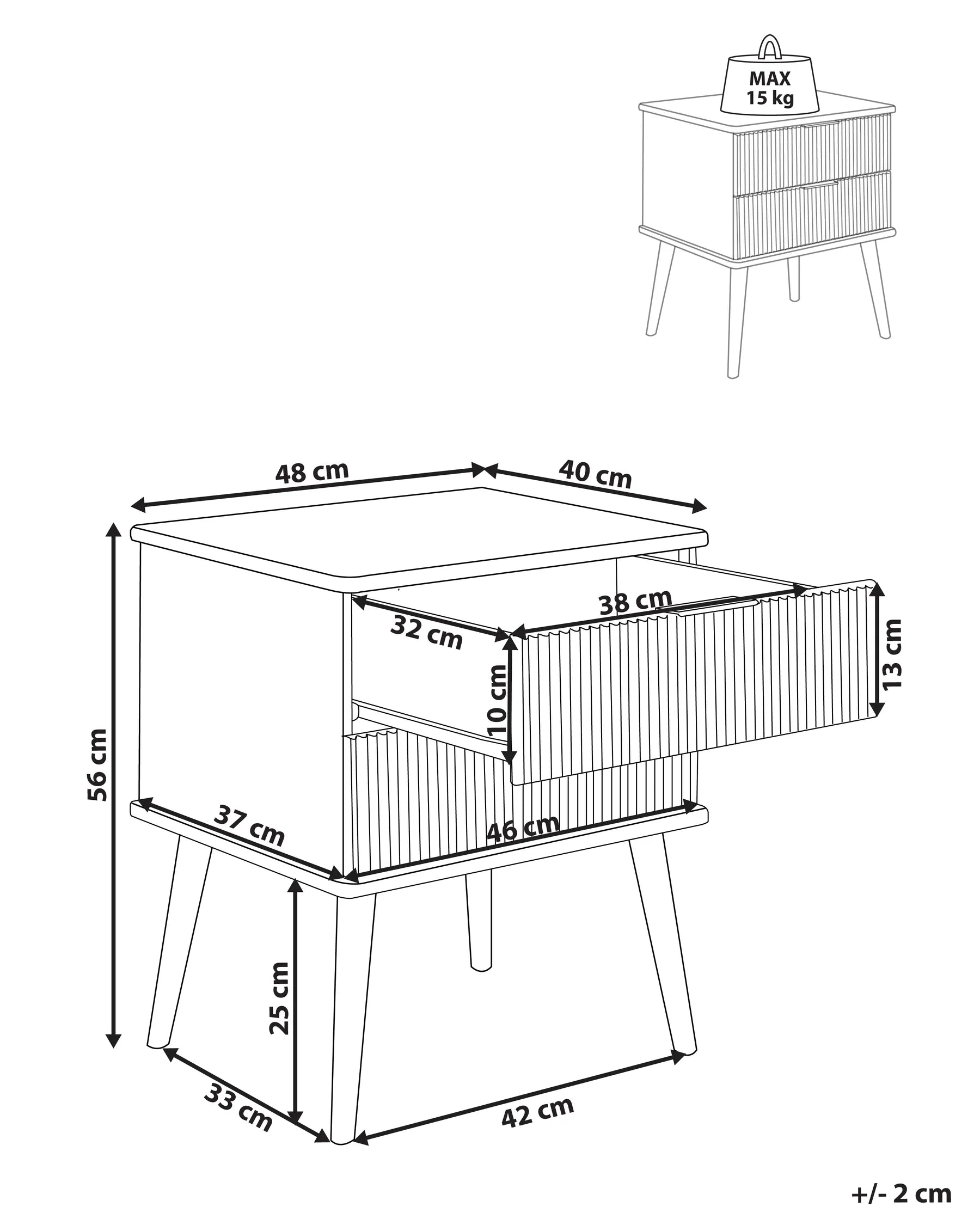 MAX
15 kg

48 cm
40 cm
38 cm
32 cm
13 cm
10 cm
56 cm
37 cm
46 cm
25 cm
33 cm
42 cm

+/- 2 cm