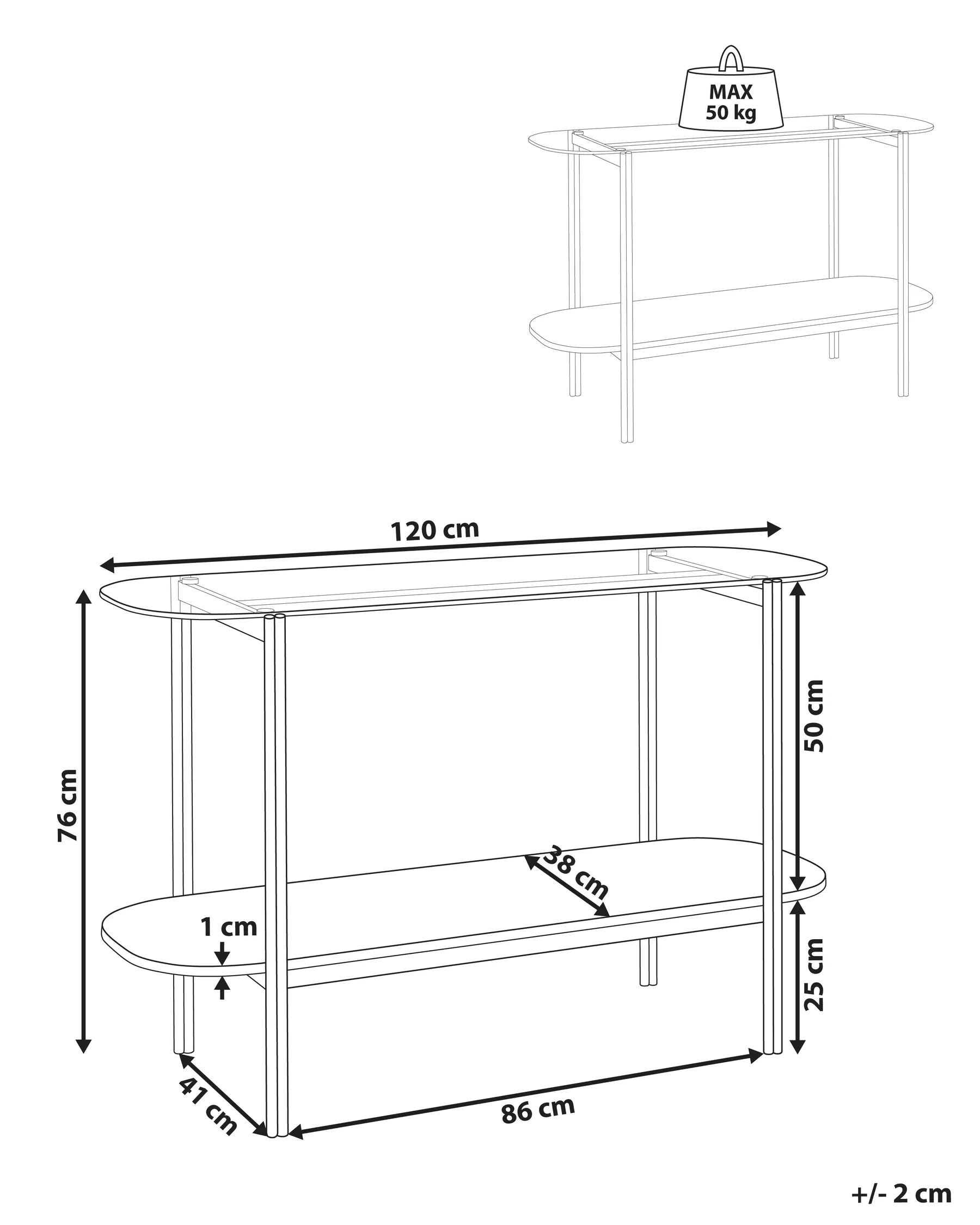 MAX
50 kg

120 cm

76 cm

50 cm

38 cm

1 cm

25 cm

41 cm

86 cm

+/- 2 cm