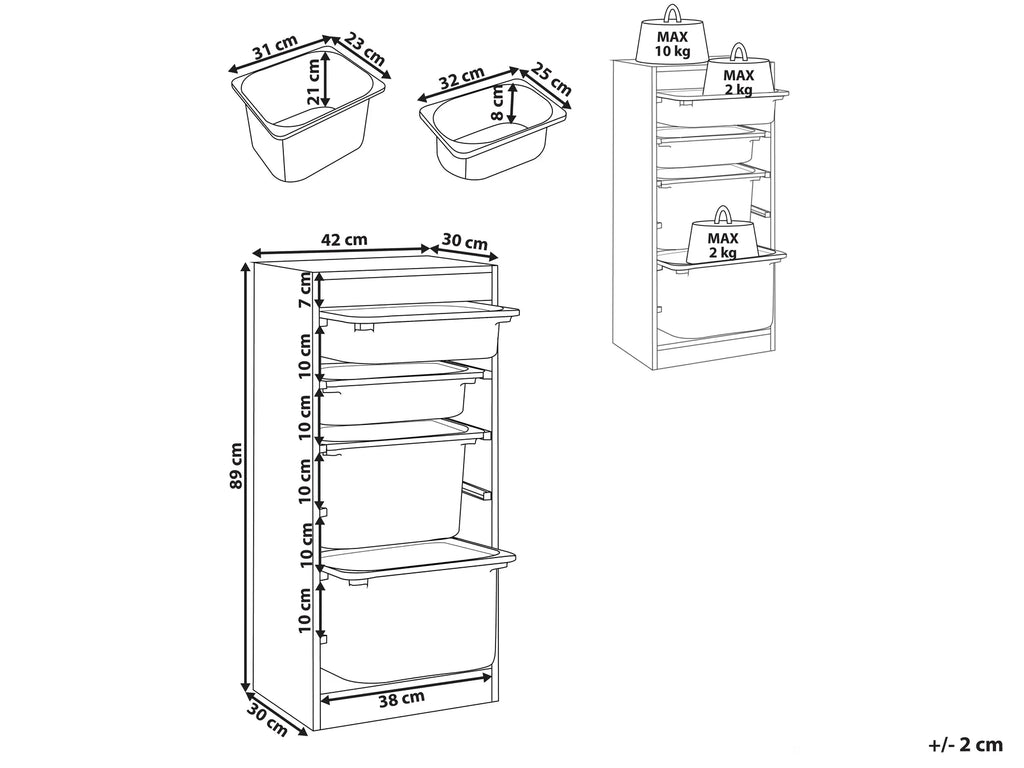 31 cm
23 cm
21 cm
32 cm
25 cm
8 cm
MAX
10 kg
MAX
2 kg
MAX
2 kg
42 cm
30 cm
7 cm
10 cm
10 cm
10 cm
10 cm
10 cm
89 cm
38 cm
30 cm
+/- 2 cm