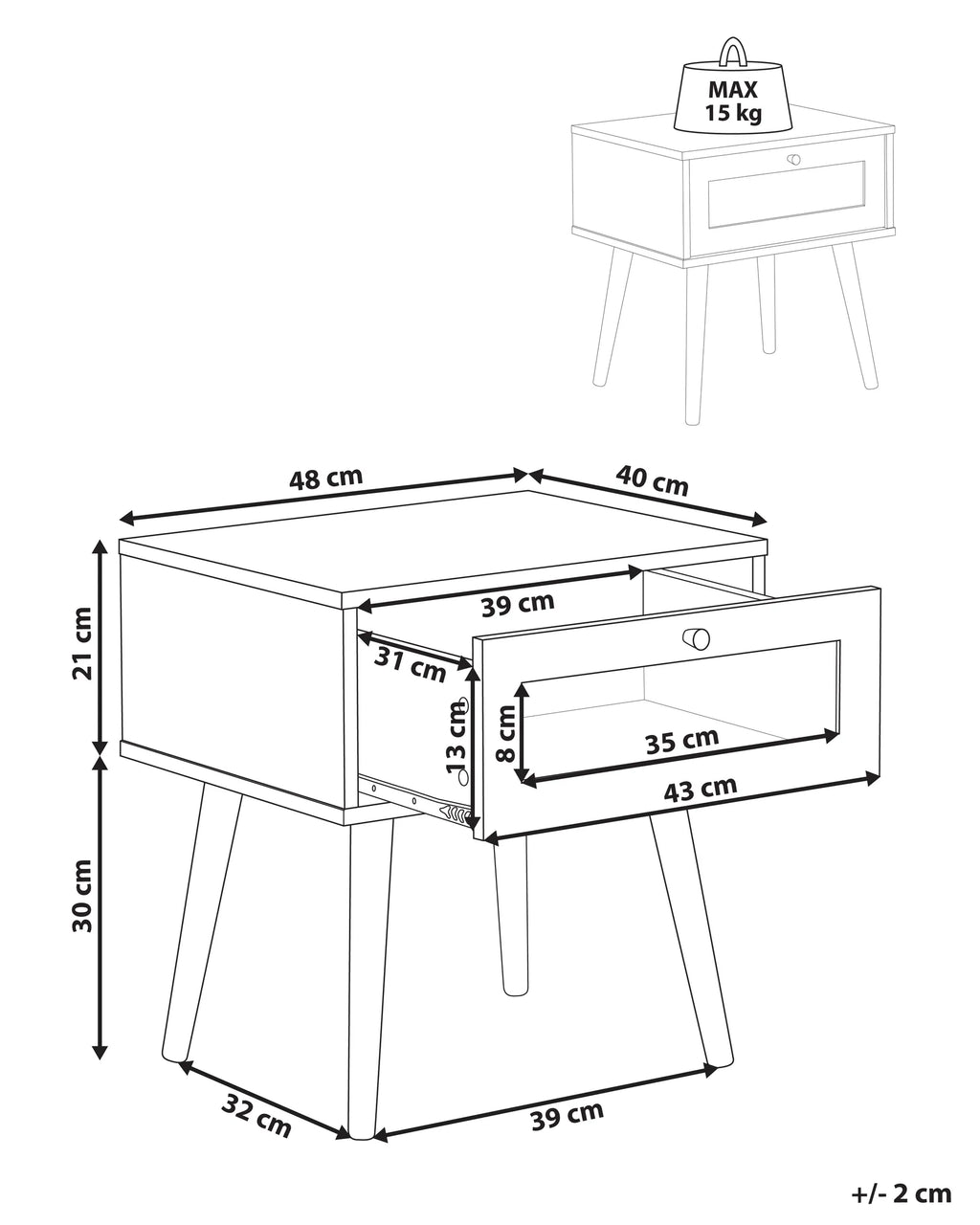 MAX
15 kg

48 cm
40 cm
21 cm
39 cm
31 cm
13 cm
8 cm
35 cm
43 cm
30 cm
32 cm
39 cm

+/- 2 cm