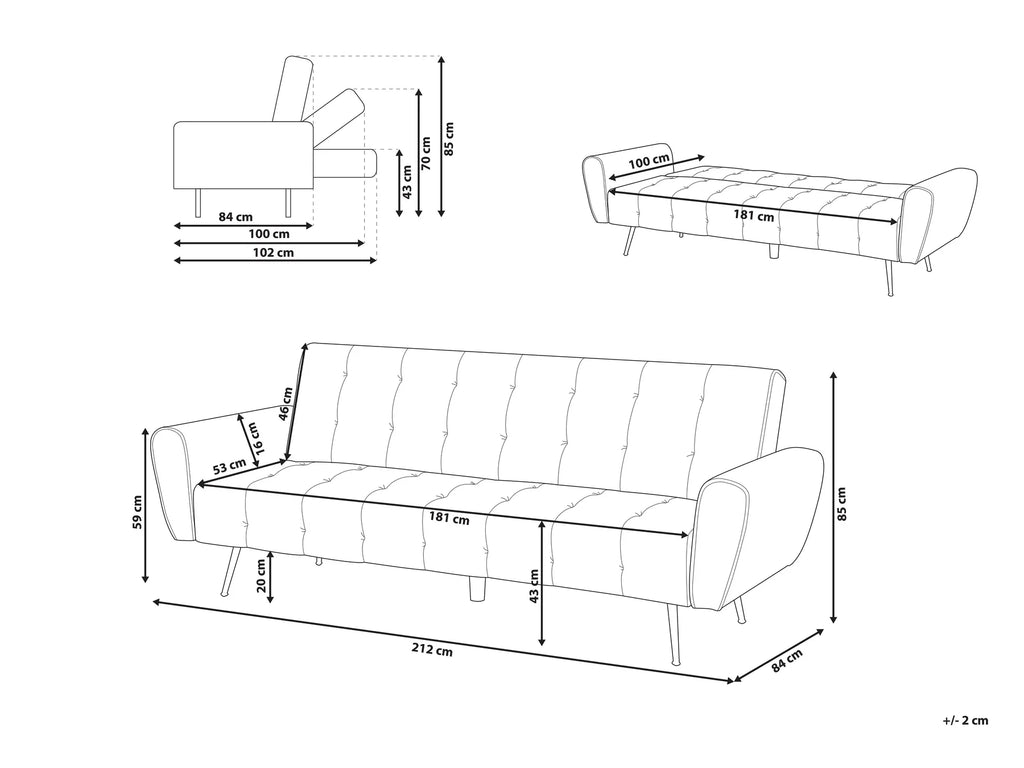 84 cm
100 cm
102 cm
43 cm
70 cm
85 cm

100 cm
181 cm

46 cm
16 cm
53 cm
59 cm
181 cm
20 cm
43 cm
85 cm
212 cm
84 cm

+/- 2 cm