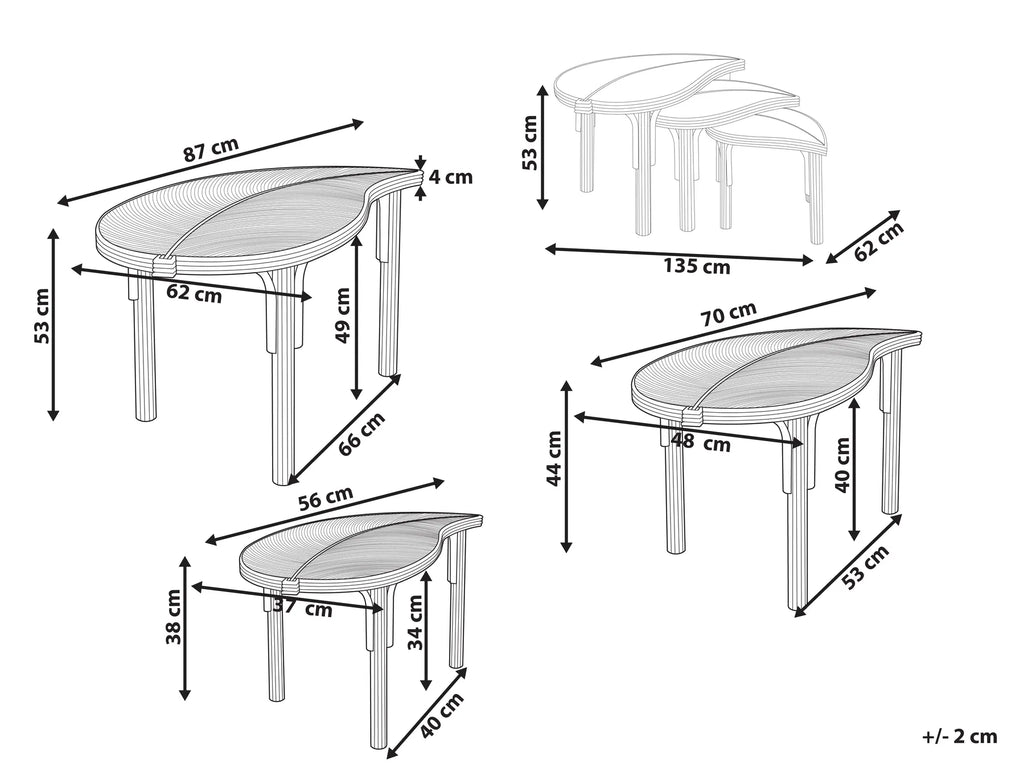 87 cm
4 cm
53 cm
62 cm
49 cm
66 cm
53 cm
135 cm
62 cm
70 cm
44 cm
48 cm
40 cm
53 cm
56 cm
38 cm
37 cm
34 cm
40 cm
+/- 2 cm